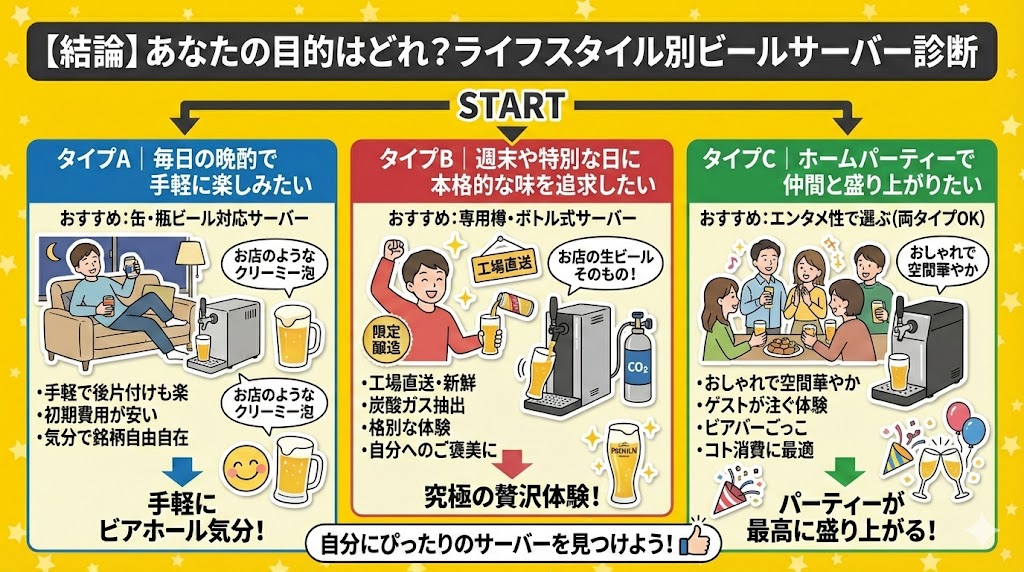 【結論】あなたの目的はどれ？ライフスタイル別ビールサーバー診断

START

タイプA｜毎日の晩酌で手軽に楽しみたい

おすすめ：缶・瓶ビール対応サーバー

お店のようなクリーミー泡

・手軽で後片付けも楽
・初期費用が安い
・気分で銘柄自由自在

お店のようなクリーミー泡

手軽にビアホール気分！

タイプB｜週末や特別な日に本格的な味を追求したい

おすすめ：専用樽・ボトル式サーバー

工場直送

お店の生ビールそのもの！

限定醸造

$CO_2$

・工場直送・新鮮
・炭酸ガス抽出
・格別な体験
・自分へのご褒美に

PREMIUM

究極の贅沢体験！

タイプC｜ホームパーティーで仲間と盛り上がりたい

おすすめ：エンタメ性で選ぶ（両タイプOK）

おしゃれで空間華やか

・おしゃれで空間華やか
・ゲストが注ぐ体験
・ビアバーごっこ
・コト消費に最適

パーティーが最高に盛り上がる！

自分にぴったりのサーバーを見つけよう！