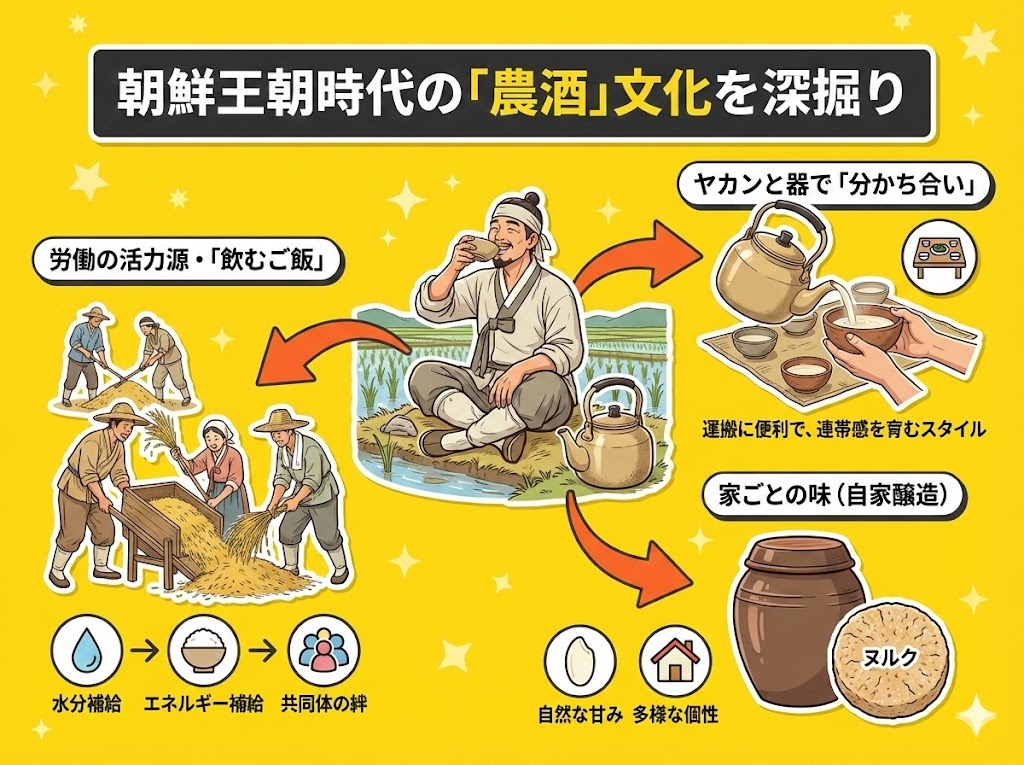 朝鮮王朝時代の「農酒」文化を深掘り

労働の活力源・「飲むご飯」

水分補給 → エネルギー補給 → 共同体の絆

ヤカンと器で「分かち合い」

運搬に便利で、連帯感を育むスタイル

家ごとの味（自家醸造）

ヌルク

自然な甘み　多様な個性