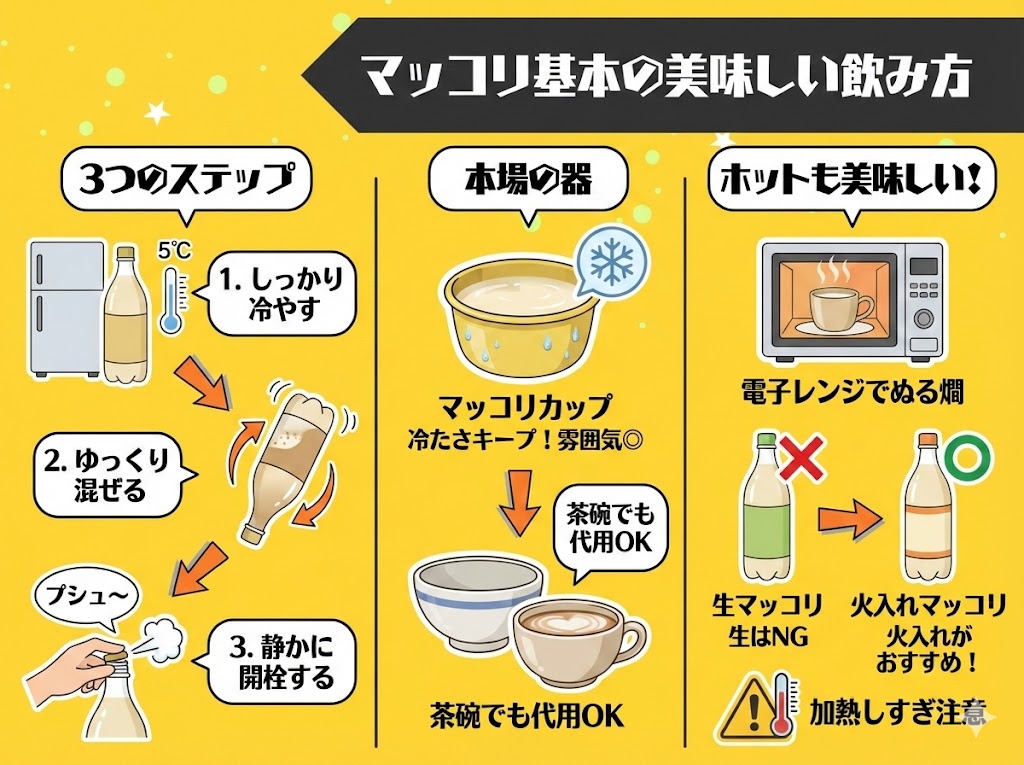 マッコリ基本の美味しい飲み方

3つのステップ

5℃

1. しっかり冷やす

2. ゆっくり混ぜる

プシュ〜

3. 静かに開栓する

本場の器

マッコリカップ
冷たさキープ！雰囲気◎

茶碗でも代用OK

茶碗でも代用OK

ホットも美味しい！

電子レンジでぬる燗

生マッコリ
生はNG

火入れマッコリ
火入れがおすすめ！

加熱しすぎ注意