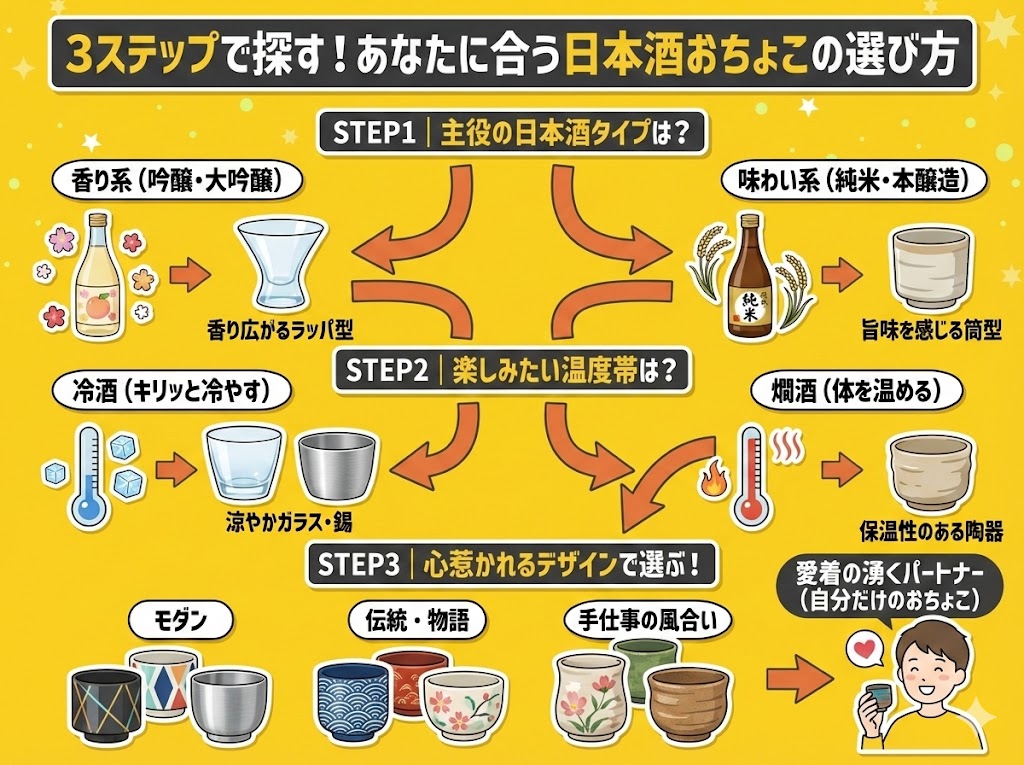 3ステップで探す！あなたに合う日本酒おちょこの選び方

STEP1 | 主役の日本酒タイプは？

香り系（吟醸・大吟醸）

香り広がるラッパ型

味わい系（純米・本醸造）

純米

旨味を感じる筒型

STEP2 | 楽しみたい温度帯は？

冷酒（キリッと冷やす）

涼やかガラス・錫

燗酒（体を温める）

保温性のある陶器

STEP3 | 心惹かれるデザインで選ぶ！

モダン

伝統・物語

手仕事の風合い

愛着の湧くパートナー（自分だけのおちょこ）